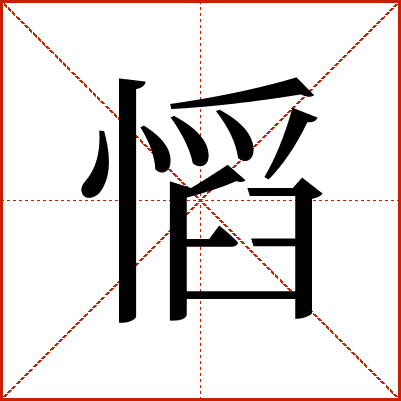 慆