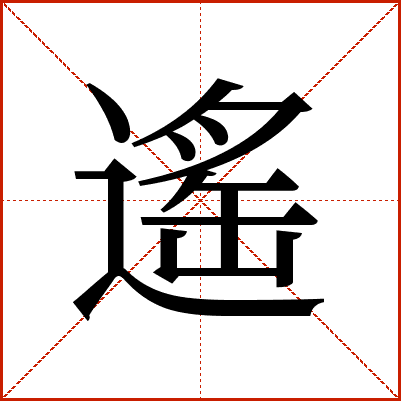 遥