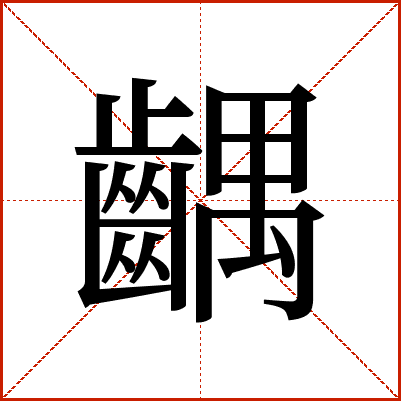 齵