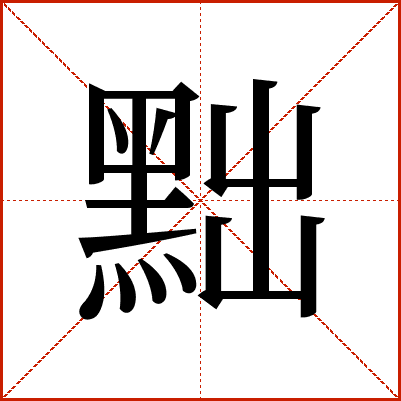 黜