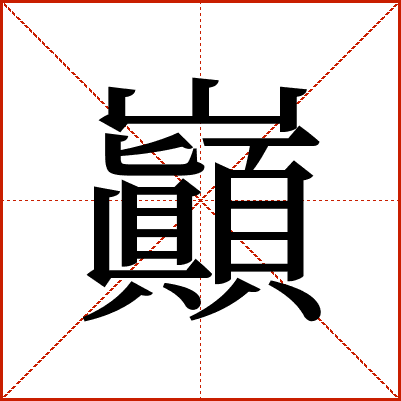 巔