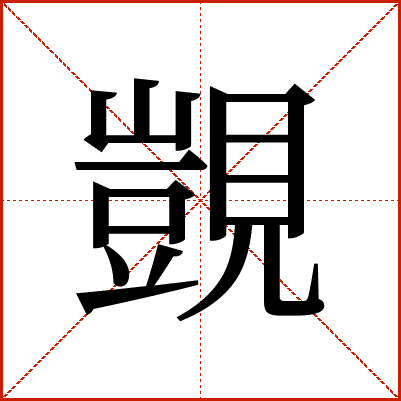 覬