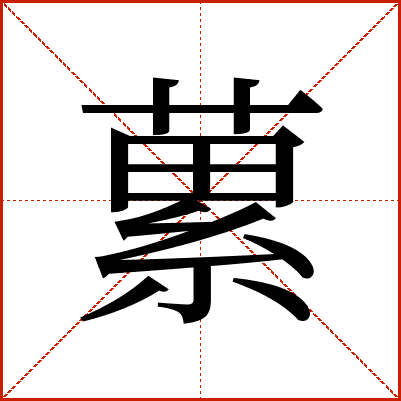 蔂