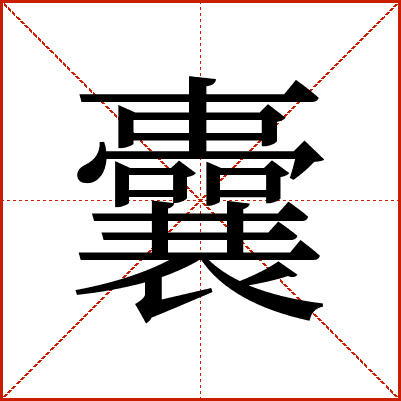 囊