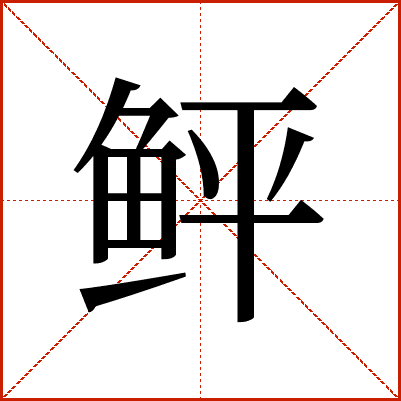 鲆